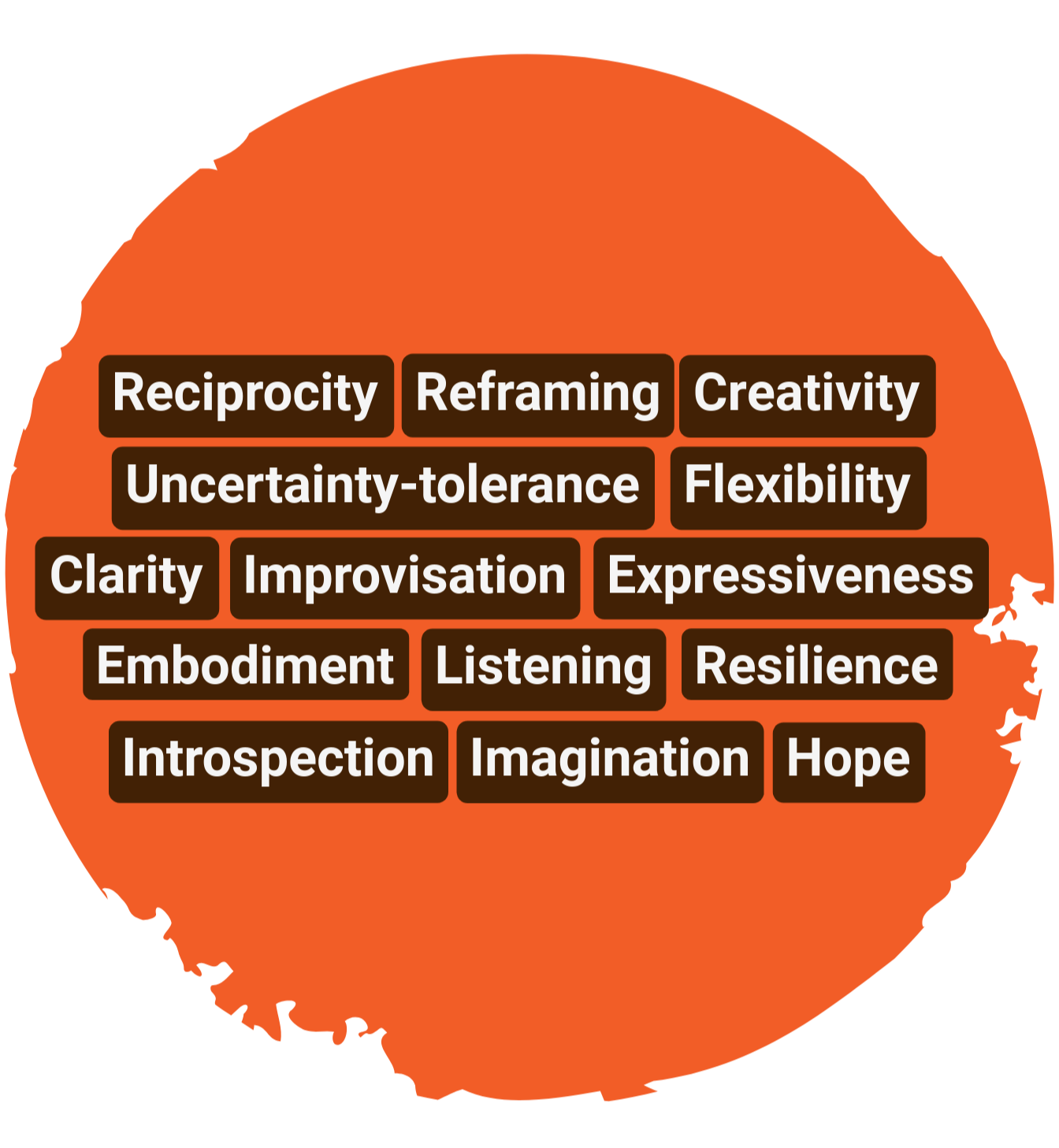 Reciprocity

Reframing

Creativity

Uncertainty-tolerance

Flexibility

Clarity

Improvisation

Expressiveness

Embodiment

Listening

Resilience

Introspection

Imagination

Hope